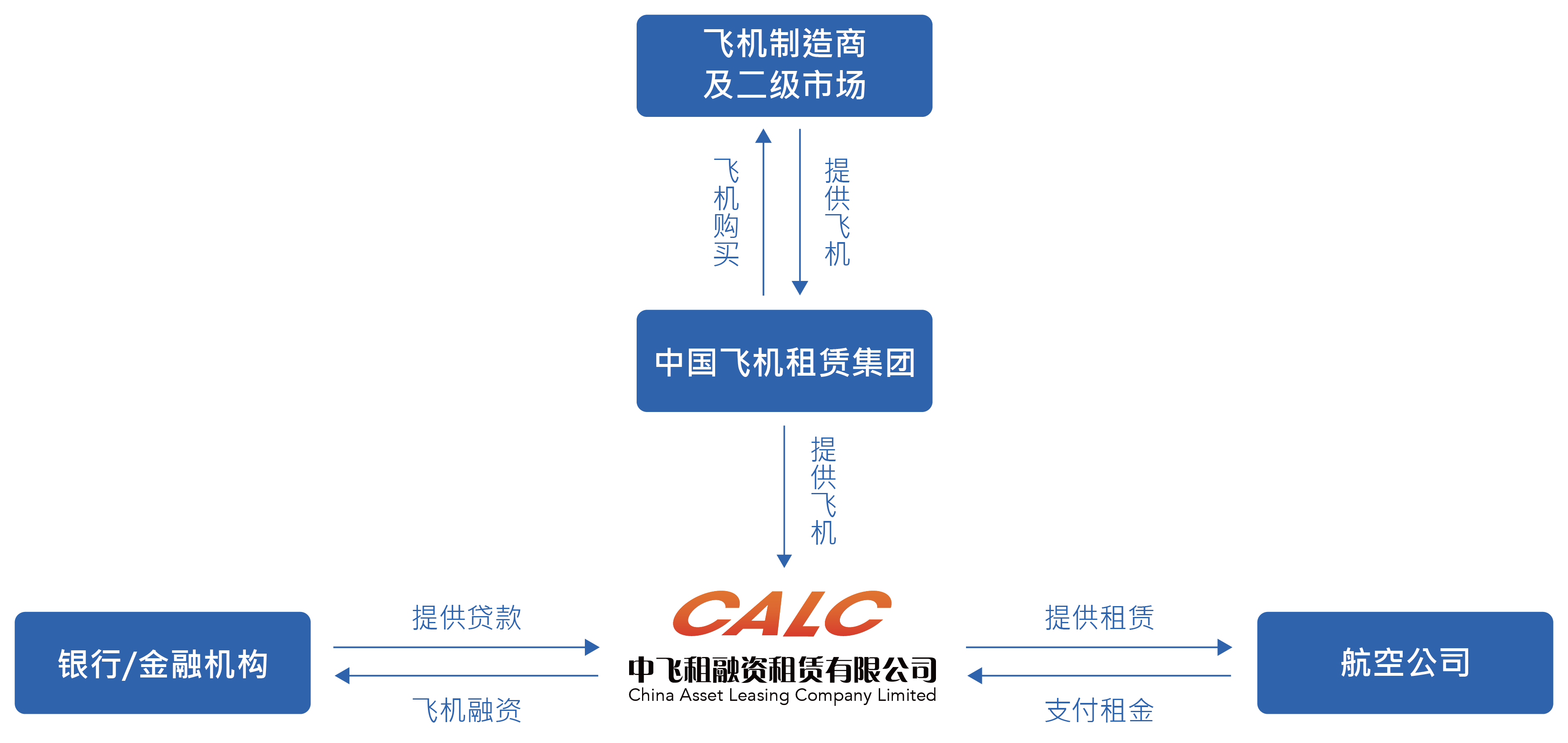 飞机制造商
及二级市场

飞机购买

提供飞机

中国飞机租赁集团

提供飞机

银行/金融机构

提供贷款

飞机融资

CALC
中飞租融资租赁有限公司
China Asset Leasing Company Limited

提供租赁

支付租金

航空公司